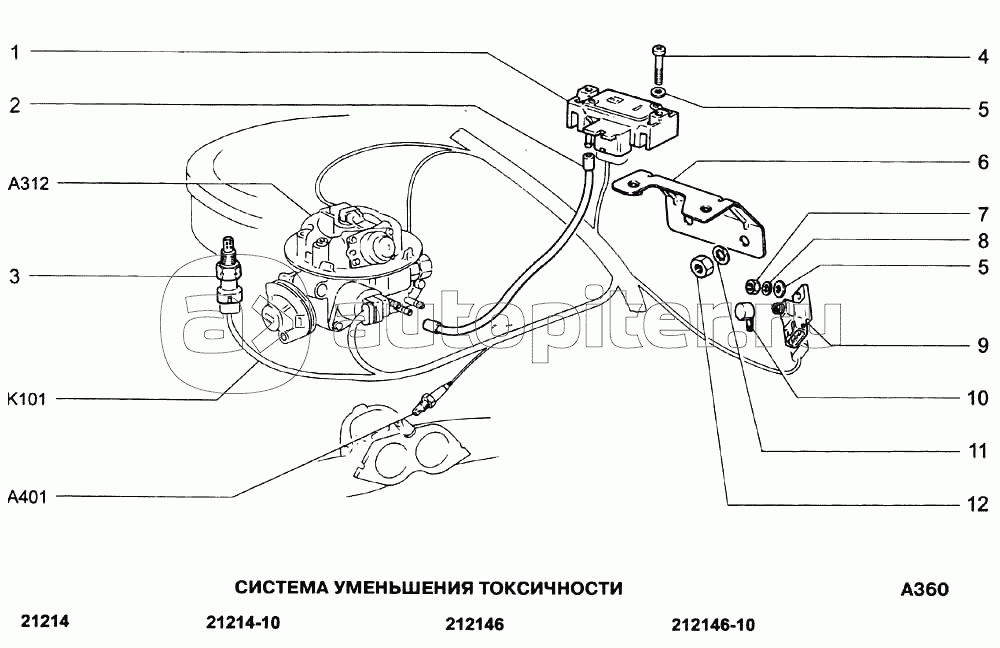 1
2
A312
3
K101
A401
4
5
6
7
8
5
9
10
11
12

autopiter.ru

СИСТЕМА УМЕНЬШЕНИЯ ТОКСИЧНОСТИ

A360

21214 21214-10 212146 212146-10